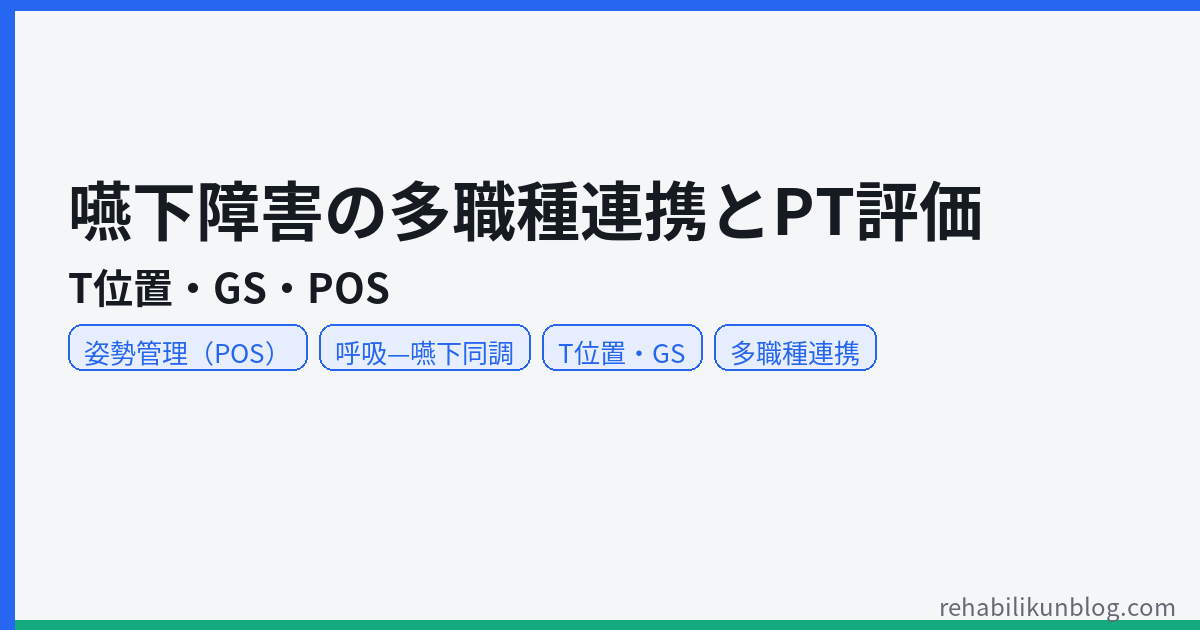 嚥下障害の多職種連携とPT評価

T位置・GS・POS

姿勢管理（POS）

呼吸—嚥下同調

T位置・GS

多職種連携

rehabilikunblog.com