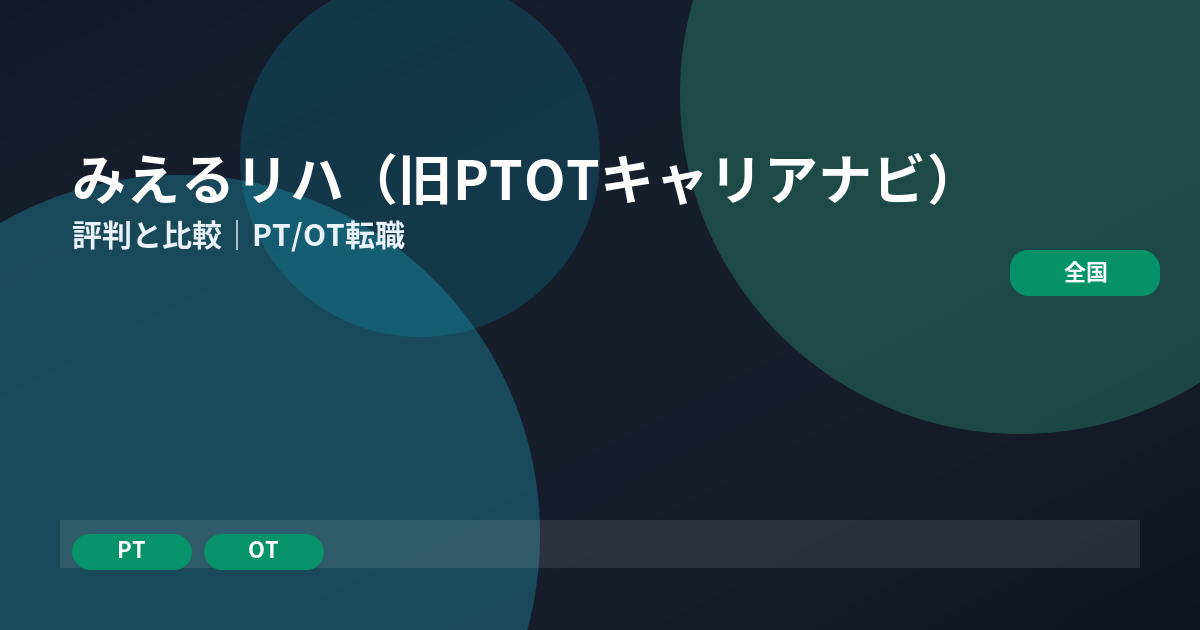 みえるリハ（旧PTOTキャリアナビ）

評判と比較｜PT/OT転職

全国

PT

OT