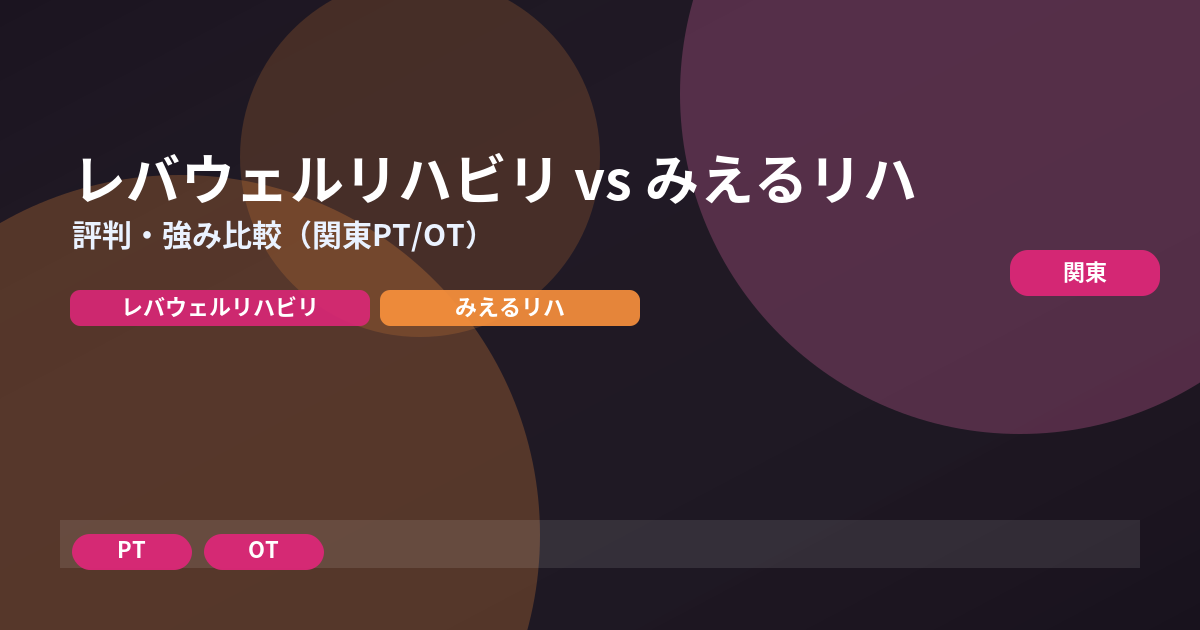 レバウェルリハビリ vs みえるリハ
評判・強み比較（関東PT/OT）

関東

レバウェルリハビリ

みえるリハ

PT

OT