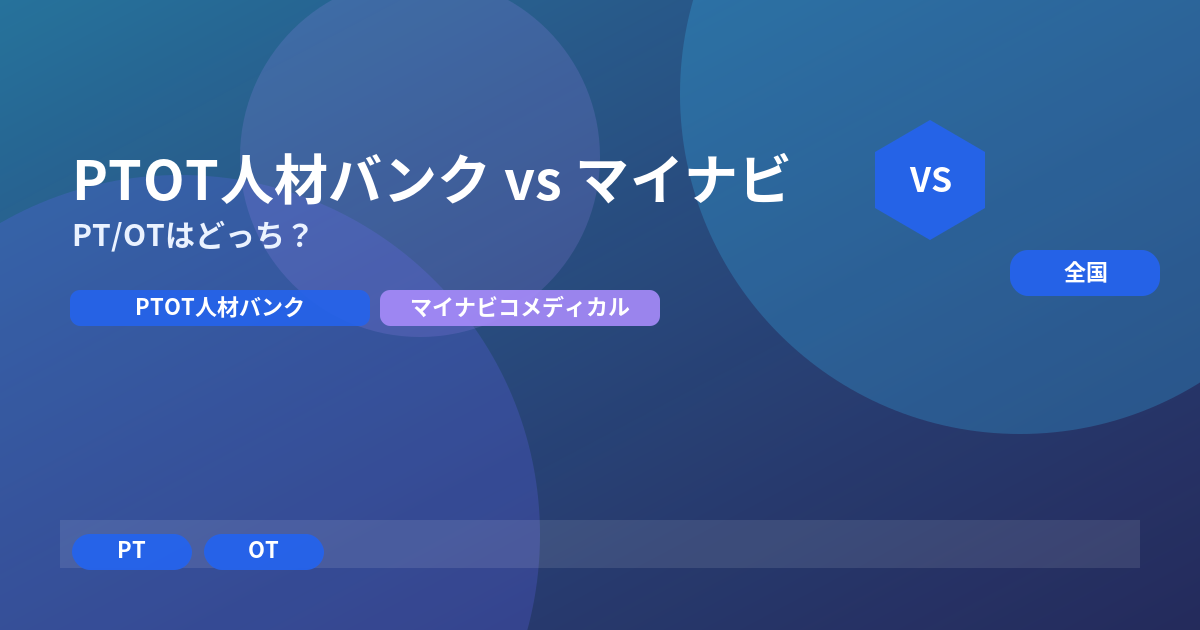 PTOT人材バンク vs マイナビ

PT/OTはどっち？

VS

全国

PTOT人材バンク

マイナビコメディカル

PT

OT