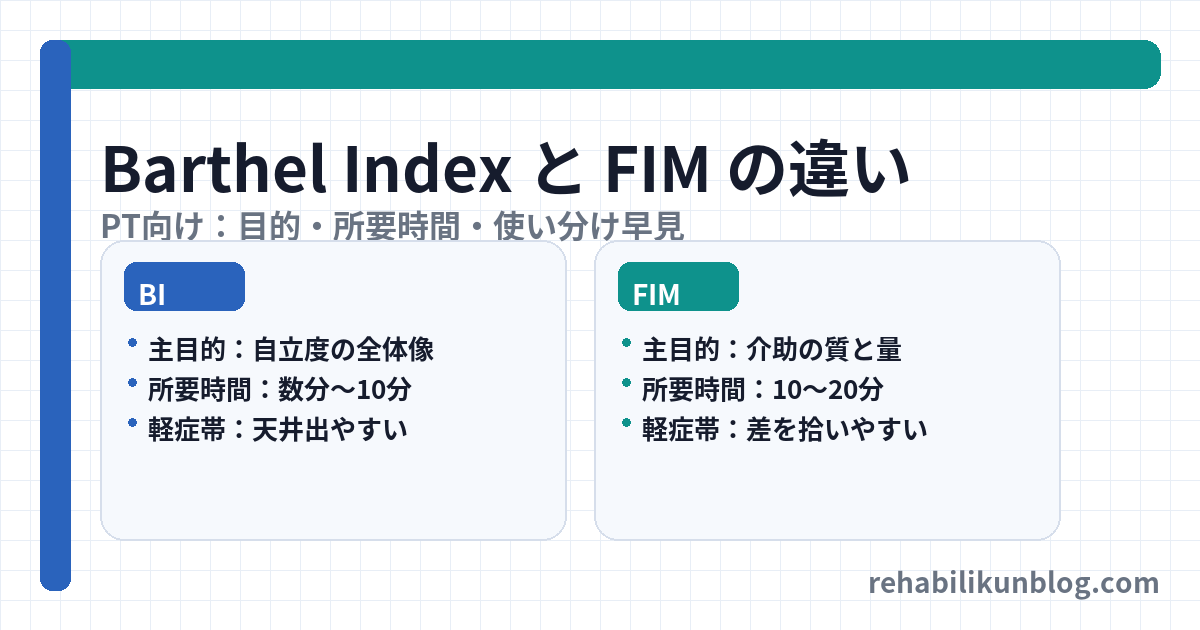 Barthel Index と FIM の違い

PT向け：目的・所要時間・使い分け早見

BI

• 主目的：自立度の全体像
• 所要時間：数分〜10分
• 軽症帯：天井出やすい

FIM

• 主目的：介助の質と量
• 所要時間：10〜20分
• 軽症帯：差を拾いやすい

rehabilikunblog.com