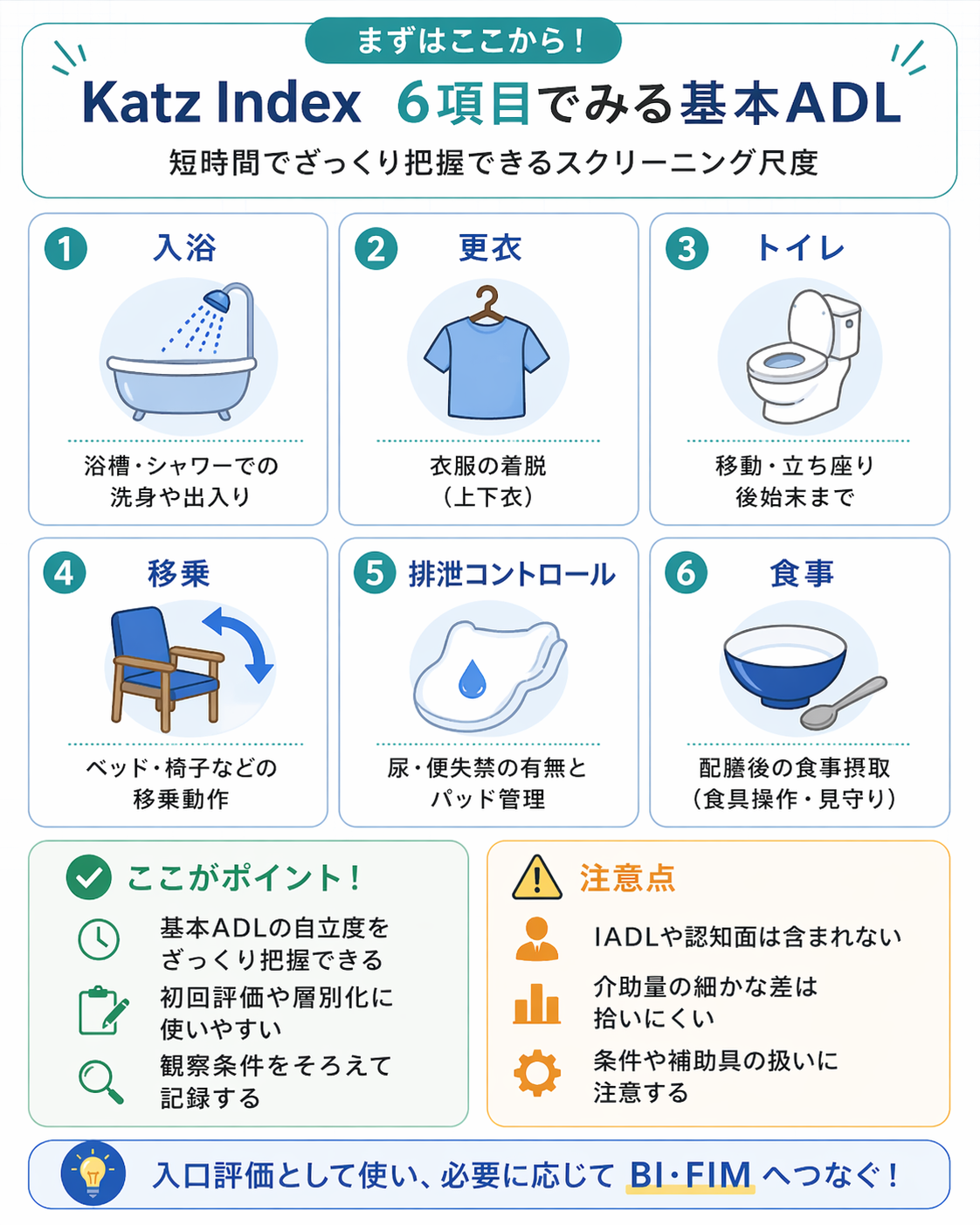 まずはここから！

Katz Index 6項目でみる基本ADL

短時間でざっくり把握できるスクリーニング尺度

1 入浴

浴槽・シャワーでの洗身や出入り

2 更衣

衣服の着脱（上下衣）

3 トイレ

移動・立ち座り後始末まで

4 移乗

ベッド・椅子などの移乗動作

5 排泄コントロール

尿・便失禁の有無とパッド管理

6 食事

配膳後の食事摂取（食具操作・見守り）

ここがポイント！

基本ADLの自立度をざっくり把握できる

初回評価や層別化に使いやすい

観察条件をそろえて記録する

注意点

IADLや認知面は含まれない

介助量の細かな差は拾いにくい

条件や補助具の扱いに注意する

入口評価として使い、必要に応じて BI・FIM へつなぐ！