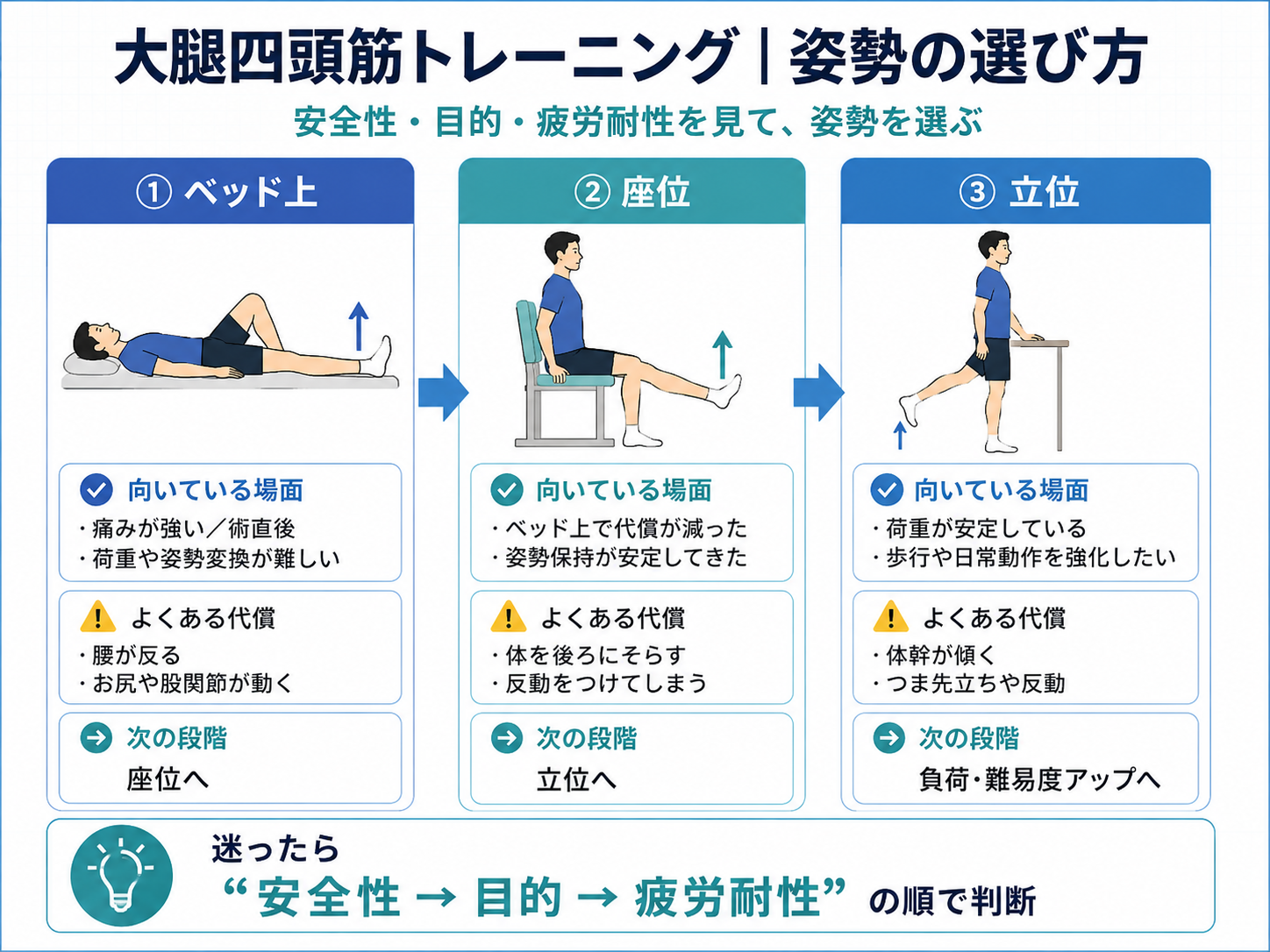 大腿四頭筋トレーニング｜姿勢の選び方

安全性・目的・疲労耐性を見て、姿勢を選ぶ

① ベッド上

向いている場面
・痛みが強い／術直後
・荷重や姿勢変換が難しい

よくある代償
・腰が反る
・お尻や股関節が動く

次の段階
座位へ

② 座位

向いている場面
・ベッド上で代償が減った
・姿勢保持が安定してきた

よくある代償
・体を後ろにそらす
・反動をつけてしまう

次の段階
立位へ

③ 立位

向いている場面
・荷重が安定している
・歩行や日常動作を強化したい

よくある代償
・体幹が傾く
・つま先立ちや反動

次の段階
負荷・難易度アップへ

迷ったら
“安全性 → 目的 → 疲労耐性” の順で判断