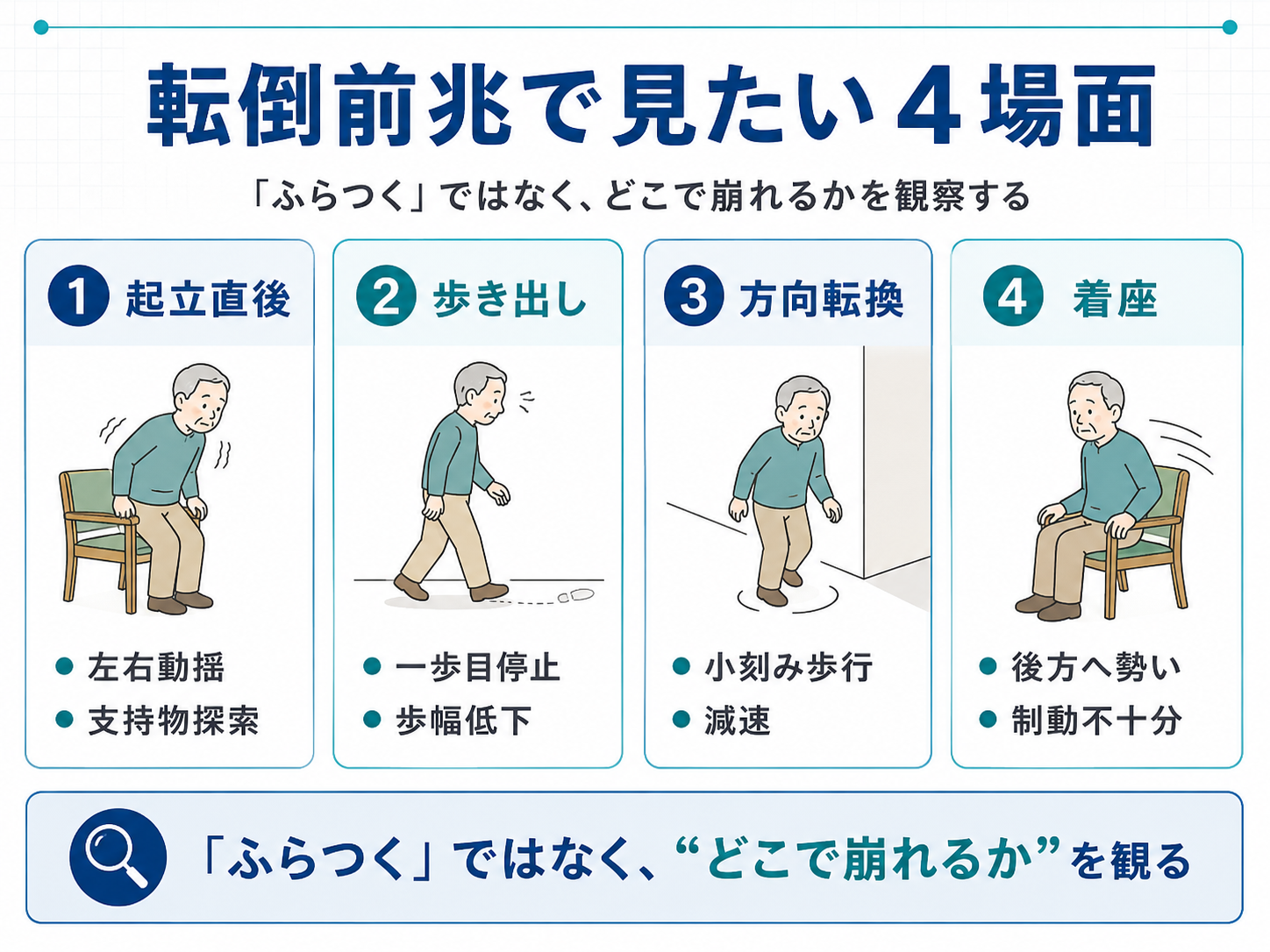 転倒前兆で見たい４場面

「ふらつく」ではなく、どこで崩れるかを観察する

1 起立直後

● 左右動揺
● 支持物探索

2 歩き出し

● 一歩目停止
● 歩幅低下

3 方向転換

● 小刻み歩行
● 減速

4 着座

● 後方へ勢い
● 制動不十分

「ふらつく」ではなく、“どこで崩れるか”を観る