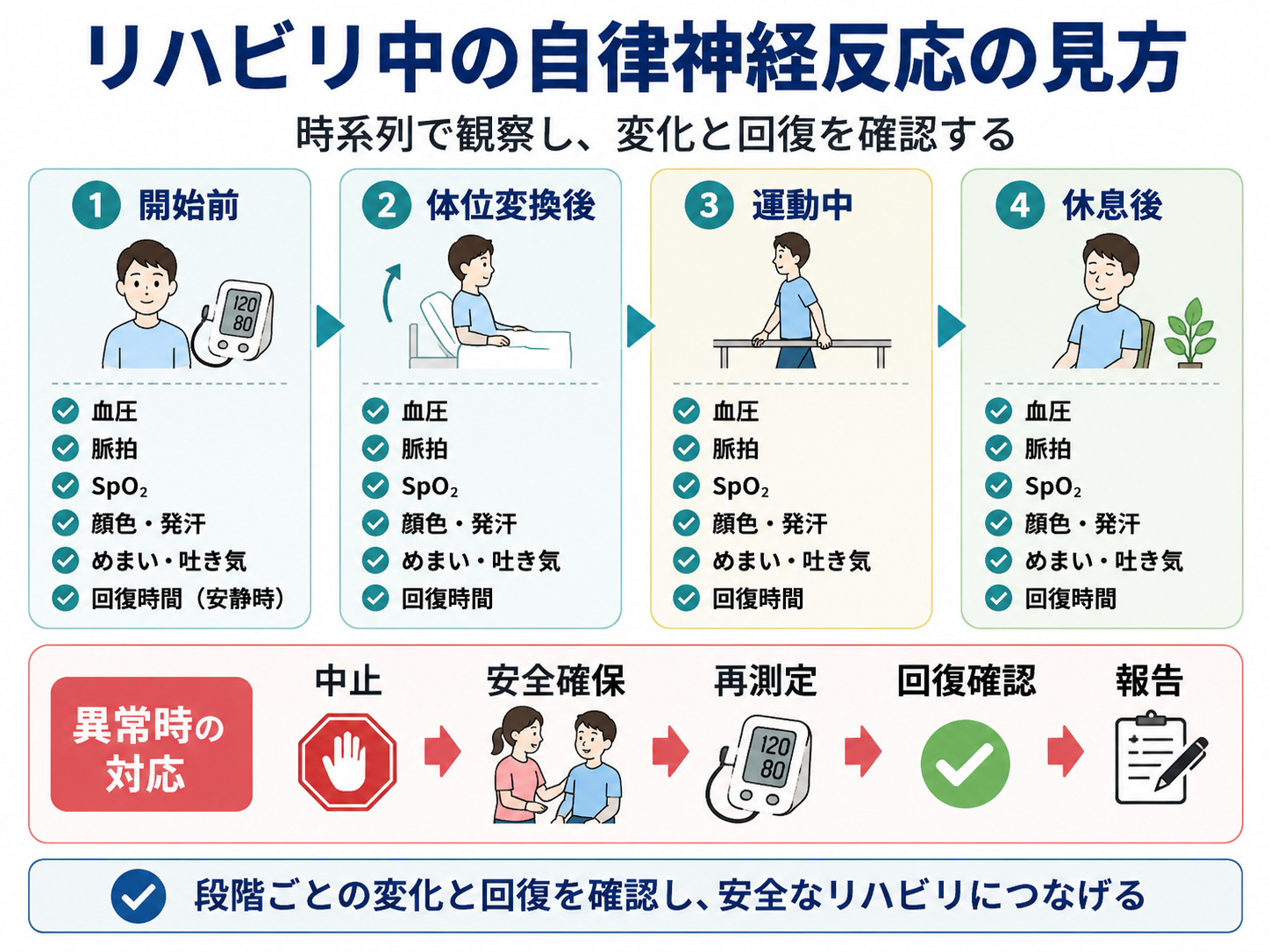 リハビリ中の自律神経反応の見方

時系列で観察し、変化と回復を確認する

1 開始前

120
80

血圧
脈拍
$SpO_2$
顔色・発汗
めまい・吐き気
回復時間（安静時）

2 体位変換後

血圧
脈拍
$SpO_2$
顔色・発汗
めまい・吐き気
回復時間

3 運動中

血圧
脈拍
$SpO_2$
顔色・発汗
めまい・吐き気
回復時間

4 休息後

血圧
脈拍
$SpO_2$
顔色・発汗
めまい・吐き気
回復時間

異常時の対応

中止

安全確保

再測定

120
80

回復確認

報告

段階ごとの変化と回復を確認し、安全なリハビリにつなげる