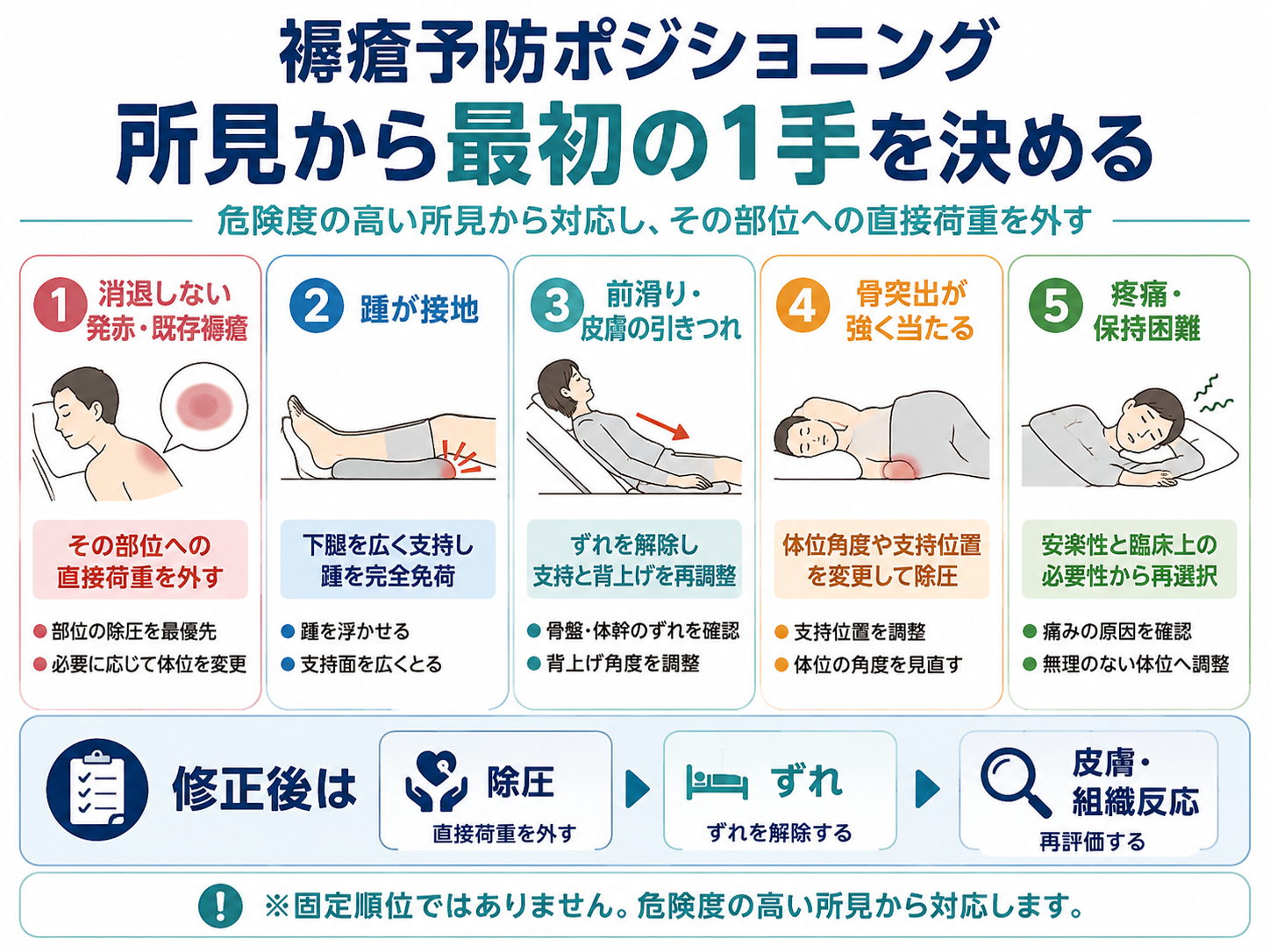 褥瘡予防ポジショニング
所見から最初の1手を決める

危険度の高い所見から対応し、その部位への直接荷重を外す

1 消退しない発赤・既存褥瘡

その部位への直接荷重を外す

● 部位の除圧を最優先
● 必要に応じて体位を変更

2 踵が接地

下腿を広く支持し踵を完全免荷

● 踵を浮かせる
● 支持面を広くとる

3 前滑り・皮膚の引きつれ

ずれを解除し支持と背上げを再調整

● 骨盤・体幹のずれを確認
● 背上げ角度を調整

4 骨突出が強く当たる

体位角度や支持位置を変更して除圧

● 支持位置を調整
● 体位の角度を見直す

5 疼痛・保持困難

安楽性と臨床上の必要性から再選択

● 痛みの原因を確認
● 無理のない体位へ調整

修正後は

除圧
直接荷重を外す

ずれ
ずれを解除する

皮膚・組織反応
再評価する

※固定順位ではありません。危険度の高い所見から対応します。