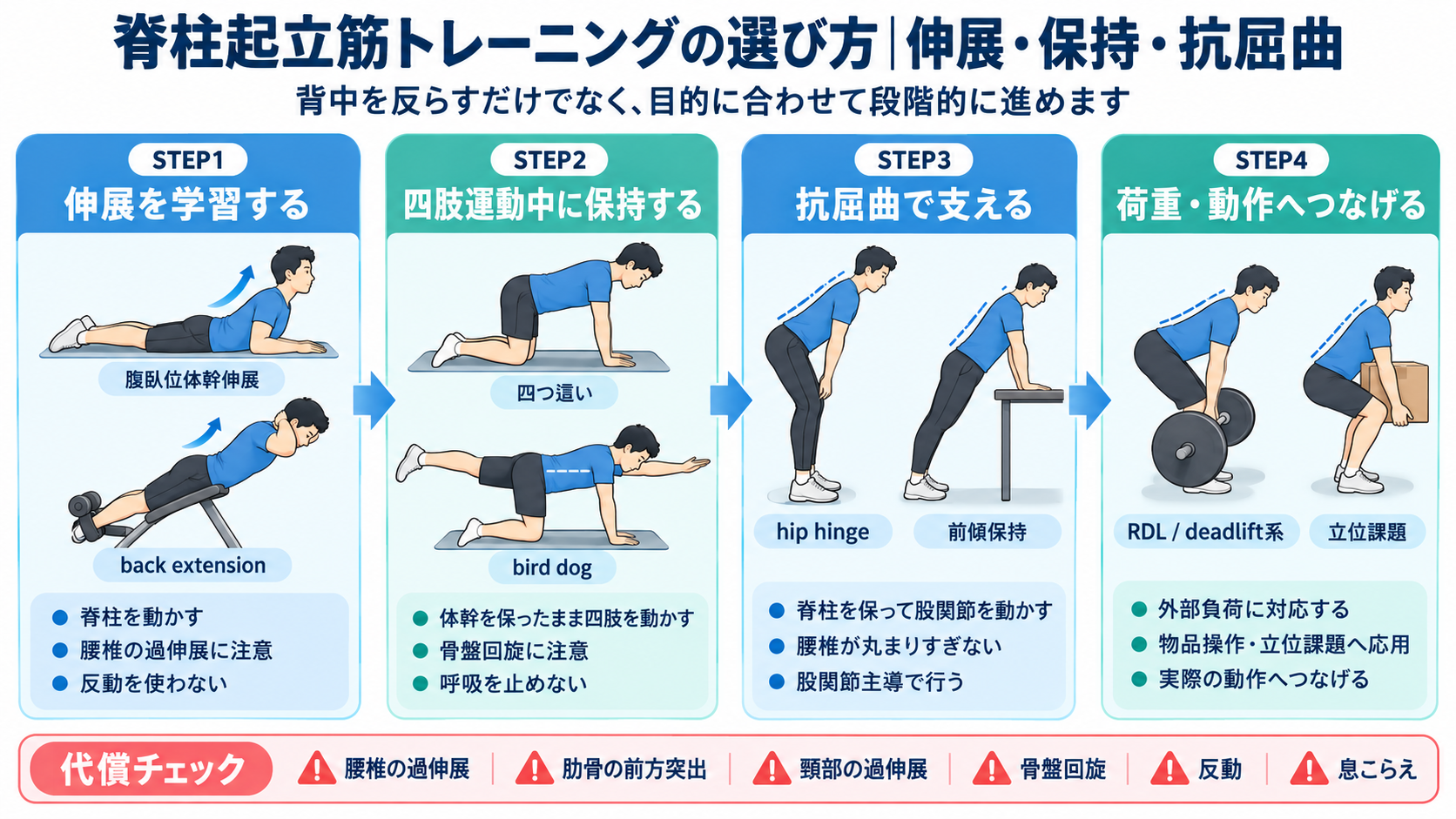 脊柱起立筋トレーニングの選び方｜伸展・保持・抗屈曲

背中を反らすだけでなく、目的に合わせて段階的に進めます

STEP1
伸展を学習する

腹臥位体幹伸展

back extension

● 脊柱を動かす
● 腰椎の過伸展に注意
● 反動を使わない

STEP2
四肢運動中に保持する

四つ這い

bird dog

● 体幹を保ったまま四肢を動かす
● 骨盤回旋に注意
● 呼吸を止めない

STEP3
抗屈曲で支える

hip hinge

前傾保持

● 脊柱を保って股関節を動かす
● 腰椎が丸まりすぎない
● 股関節主導で行う

STEP4
荷重・動作へつなげる

RDL / deadlift系

立位課題

● 外部負荷に対応する
● 物品操作・立位課題へ応用
● 実際の動作へつなげる

代償チェック
腰椎の過伸展
肋骨の前方突出
頸部の過伸展
骨盤回旋
反動
息こらえ