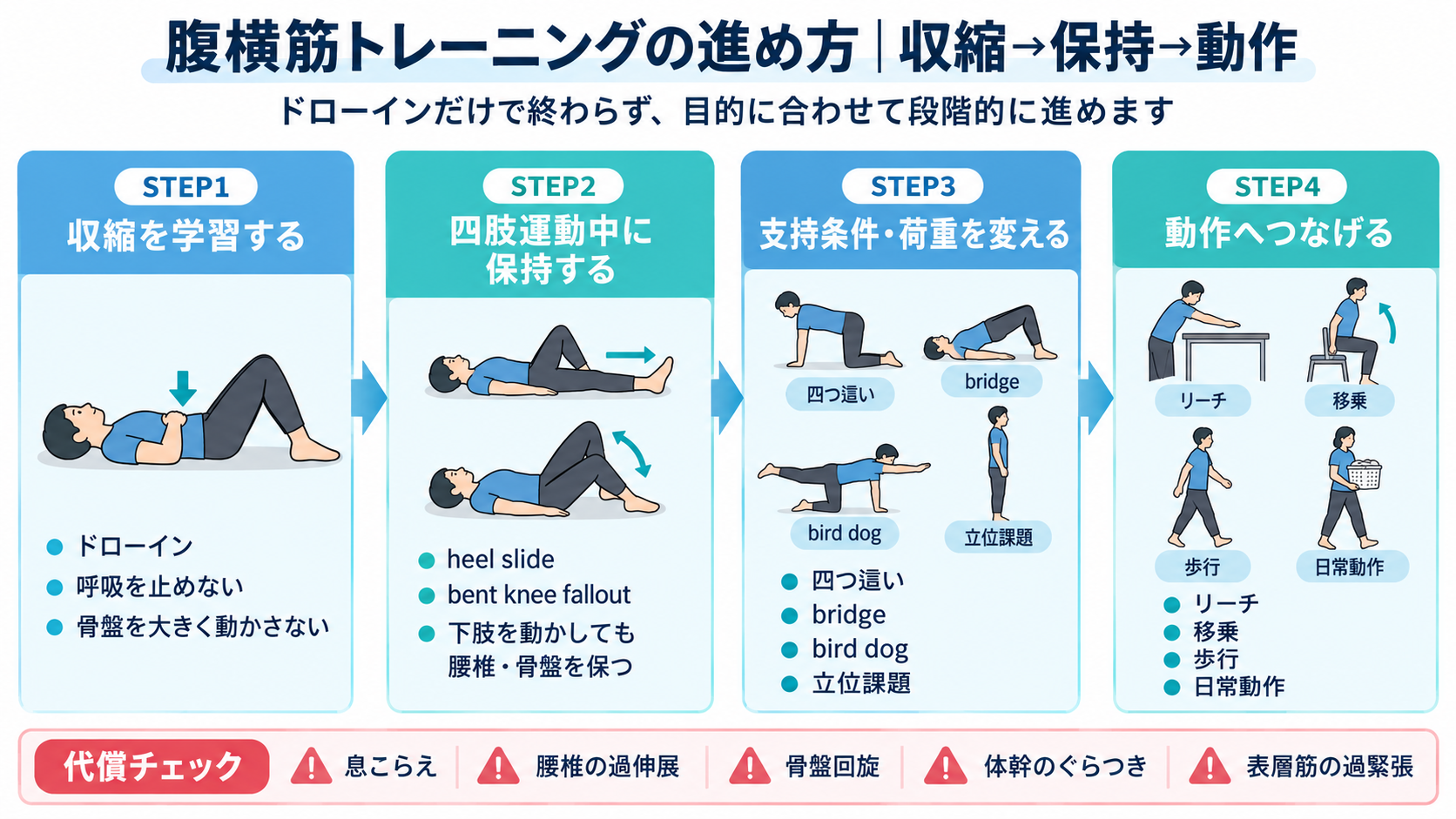 腹横筋トレーニングの進め方｜収縮→保持→動作

ドローインだけで終わらず、目的に合わせて段階的に進めます

STEP1
収縮を学習する

● ドローイン
● 呼吸を止めない
● 骨盤を大きく動かさない

STEP2
四肢運動中に保持する

● heel slide
● bent knee fallout
● 下肢を動かしても腰椎・骨盤を保つ

STEP3
支持条件・荷重を変える

四つ這い
bridge
bird dog
立位課題

● 四つ這い
● bridge
● bird dog
● 立位課題

STEP4
動作へつなげる

リーチ
移乗
歩行
日常動作

● リーチ
● 移乗
● 歩行
● 日常動作

代償チェック
息こらえ
腰椎の過伸展
骨盤回旋
体幹のぐらつき
表層筋の過緊張